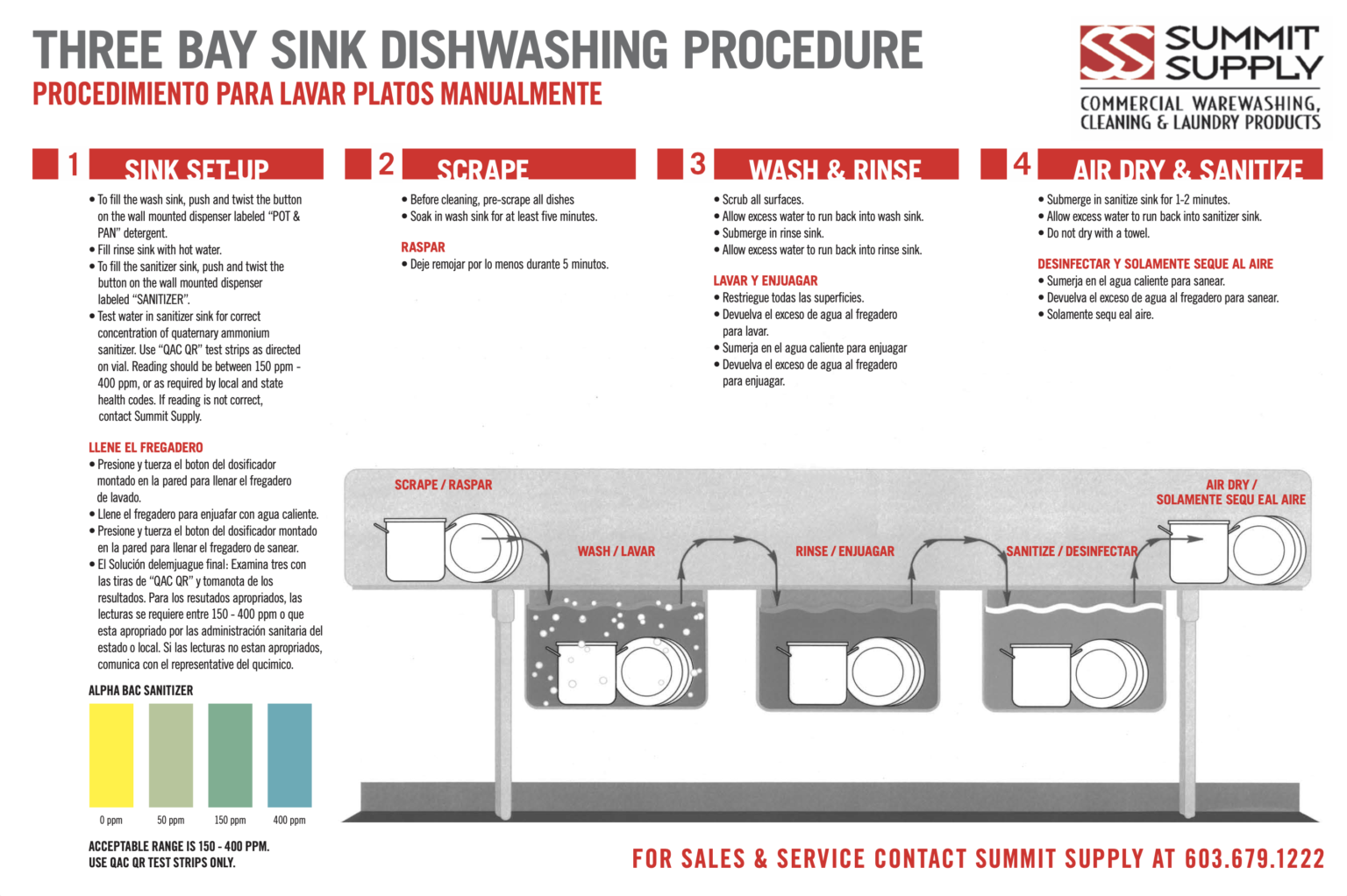 THREE BAY SINK DISHWASHING PROCEDURE
PROCEDIMIENTO PARA LAVAR PLATOS MANUALMENTE

SUMMIT SUPPLY
COMMERCIAL WAREWASHING, CLEANING & LAUNDRY PRODUCTS

1 SINK SET-UP

• To fill the wash sink, push and twist the button on the wall mounted dispenser labeled "POT & PAN" detergent.
• Fill rinse sink with hot water.
• To fill the sanitizer sink, push and twist the button on the wall mounted dispenser labeled "SANITIZER".
• Test water in sanitizer sink for correct concentration of quaternary ammonium sanitizer. Use "QAC QR" test strips as directed on vial. Reading should be between 150 ppm - 400 ppm, or as required by local and state health codes. If reading is not correct, contact Summit Supply.

LLENE EL FREGADERO
• Presione y tuerza el boton del dosificador montado en la pared para llenar el fregadero de lavado.
• Llene el fregadero para enjuafar con agua caliente.
• Presione y tuerza el boton del dosificador montado en la pared para llenar el fregadero de sanear.
• El Solución delemjuague final: Examina tres con las tiras de "QAC QR" y tomanota de los resultados. Para los resutados apropriados, las lecturas se requiere entre 150 - 400 ppm o que esta apropriado por las administración sanitaria del estado o local. Si las lecturas no estan apropriados, comunica con el representative del qucimico.

ALPHA BAC SANITIZER

0 ppm 50 ppm 150 ppm 400 ppm

ACCEPTABLE RANGE IS 150 - 400 PPM.
USE QAC QR TEST STRIPS ONLY.

2 SCRAPE

• Before cleaning, pre-scrape all dishes
• Soak in wash sink for at least five minutes.

RASPAR
• Deje remojar por lo menos durante 5 minutos.

3 WASH & RINSE

• Scrub all surfaces.
• Allow excess water to run back into wash sink.
• Submerge in rinse sink.
• Allow excess water to run back into rinse sink.

LAVAR Y ENJUAGAR
• Restriegue todas las superficies.
• Devuelva el exceso de agua al fregadero para lavar.
• Sumerja en el agua caliente para enjuagar
• Devuelva el exceso de agua al fregadero para enjuagar.

4 AIR DRY & SANITIZE

• Submerge in sanitize sink for 1-2 minutes.
• Allow excess water to run back into sanitizer sink.
• Do not dry with a towel.

DESINFECTAR Y SOLAMENTE SEQUE AL AIRE
• Sumerja en el agua caliente para sanear.
• Devuelva el exceso de agua al fregadero para sanear.
• Solamente sequ eal aire.

SCRAPE / RASPAR
WASH / LAVAR
RINSE / ENJUAGAR
SANITIZE / DESINFECTAR
AIR DRY / SOLAMENTE SEQU EAL AIRE

FOR SALES & SERVICE CONTACT SUMMIT SUPPLY AT 603.679.1222