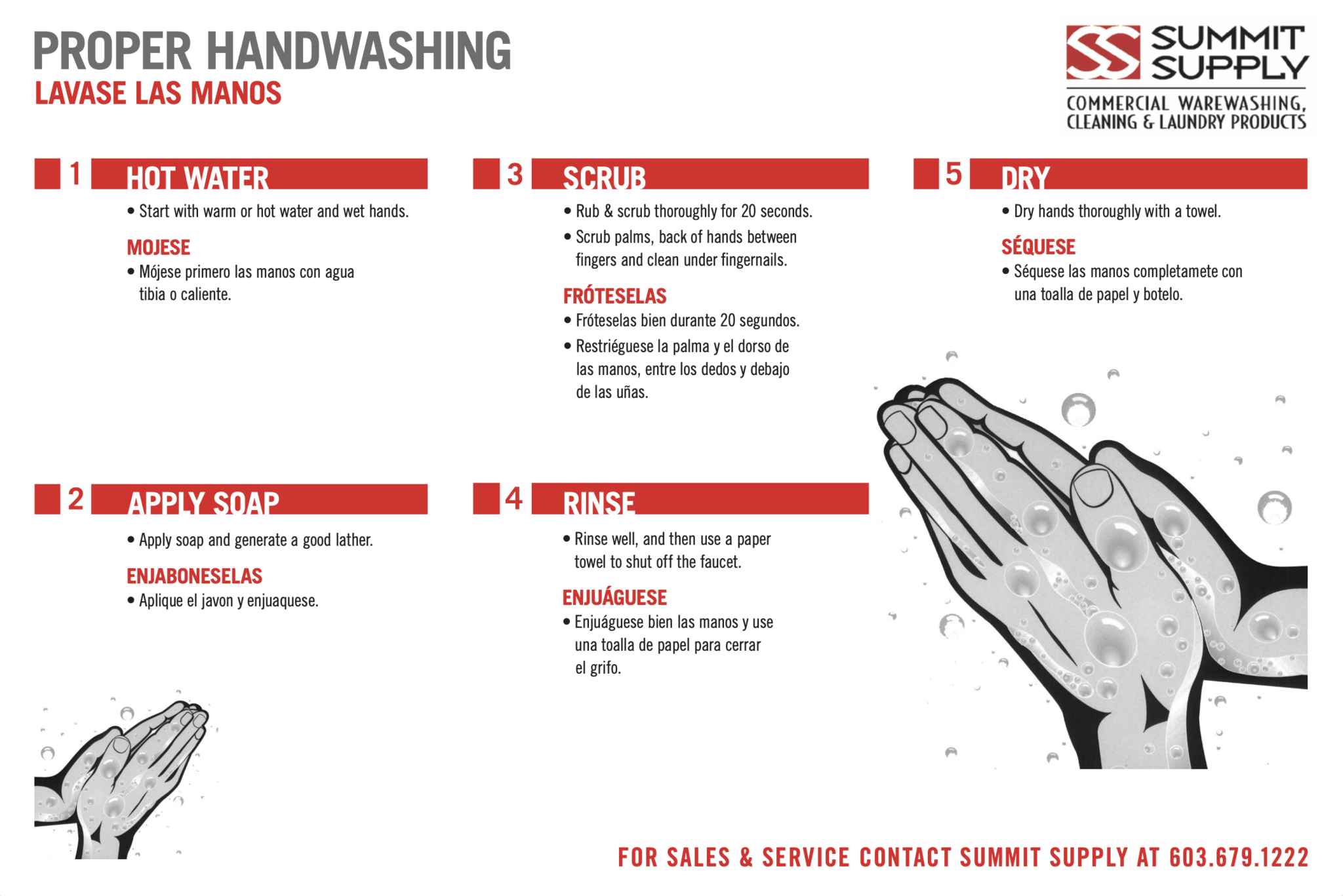 PROPER HANDWASHING
LAVASE LAS MANOS

SUMMIT SUPPLY
COMMERCIAL WAREWASHING, CLEANING & LAUNDRY PRODUCTS

1 HOT WATER
• Start with warm or hot water and wet hands.

MOJESE
• Mójese primero las manos con agua tibia o caliente.

2 APPLY SOAP
• Apply soap and generate a good lather.

ENJABONESELAS
• Aplique el javon y enjuaquese.

3 SCRUB
• Rub & scrub thoroughly for 20 seconds.
• Scrub palms, back of hands between fingers and clean under fingernails.

FRÓTESELAS
• Fróteselas bien durante 20 segundos.
• Restriéguese la palma y el dorso de las manos, entre los dedos y debajo de las uñas.

4 RINSE
• Rinse well, and then use a paper towel to shut off the faucet.

ENJUÁGUESE
• Enjuáguese bien las manos y use una toalla de papel para cerrar el grifo.

5 DRY
• Dry hands thoroughly with a towel.

SÉQUESE
• Séquese las manos completamete con una toalla de papel y botelo.

FOR SALES & SERVICE CONTACT SUMMIT SUPPLY AT 603.679.1222