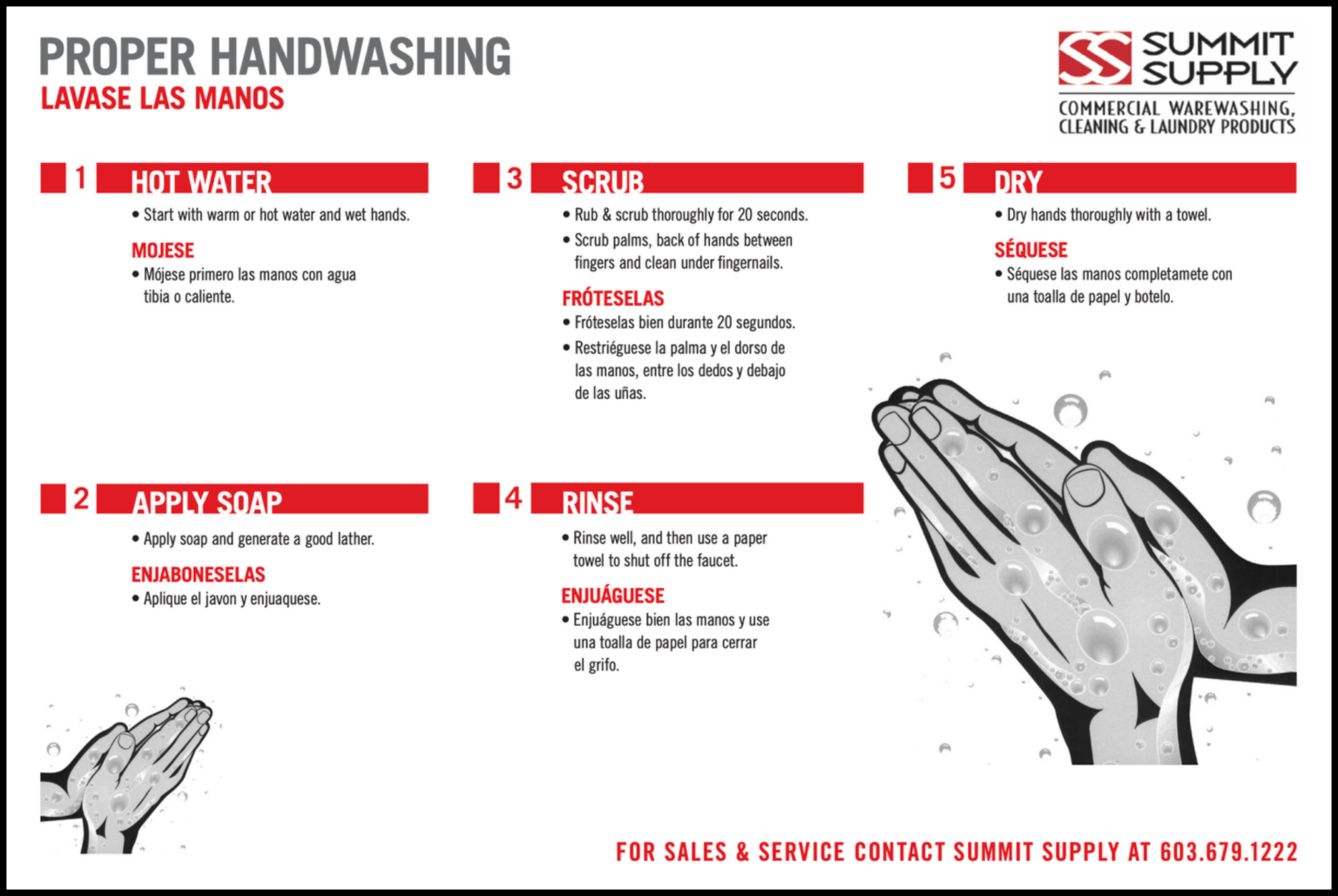 PROPER HANDWASHING
LAVASE LAS MANOS

SUMMIT SUPPLY
COMMERCIAL WAREWASHING, CLEANING & LAUNDRY PRODUCTS

1 HOT WATER
• Start with warm or hot water and wet hands.
MOJESE
• Mójese primero las manos con agua tibia o caliente.

2 APPLY SOAP
• Apply soap and generate a good lather.
ENJABONESELAS
• Aplique el javon y enjuaquese.

3 SCRUB
• Rub & scrub thoroughly for 20 seconds.
• Scrub palms, back of hands between fingers and clean under fingernails.
FRÓTESELAS
• Fróteselas bien durante 20 segundos.
• Restriéguese la palma y el dorso de las manos, entre los dedos y debajo de las uñas.

4 RINSE
• Rinse well, and then use a paper towel to shut off the faucet.
ENJUÁGUESE
• Enjuáguese bien las manos y use una toalla de papel para cerrar el grifo.

5 DRY
• Dry hands thoroughly with a towel.
SÉQUESE
• Séquese las manos completamete con una toalla de papel y botelo.

FOR SALES & SERVICE CONTACT SUMMIT SUPPLY AT 603.679.1222